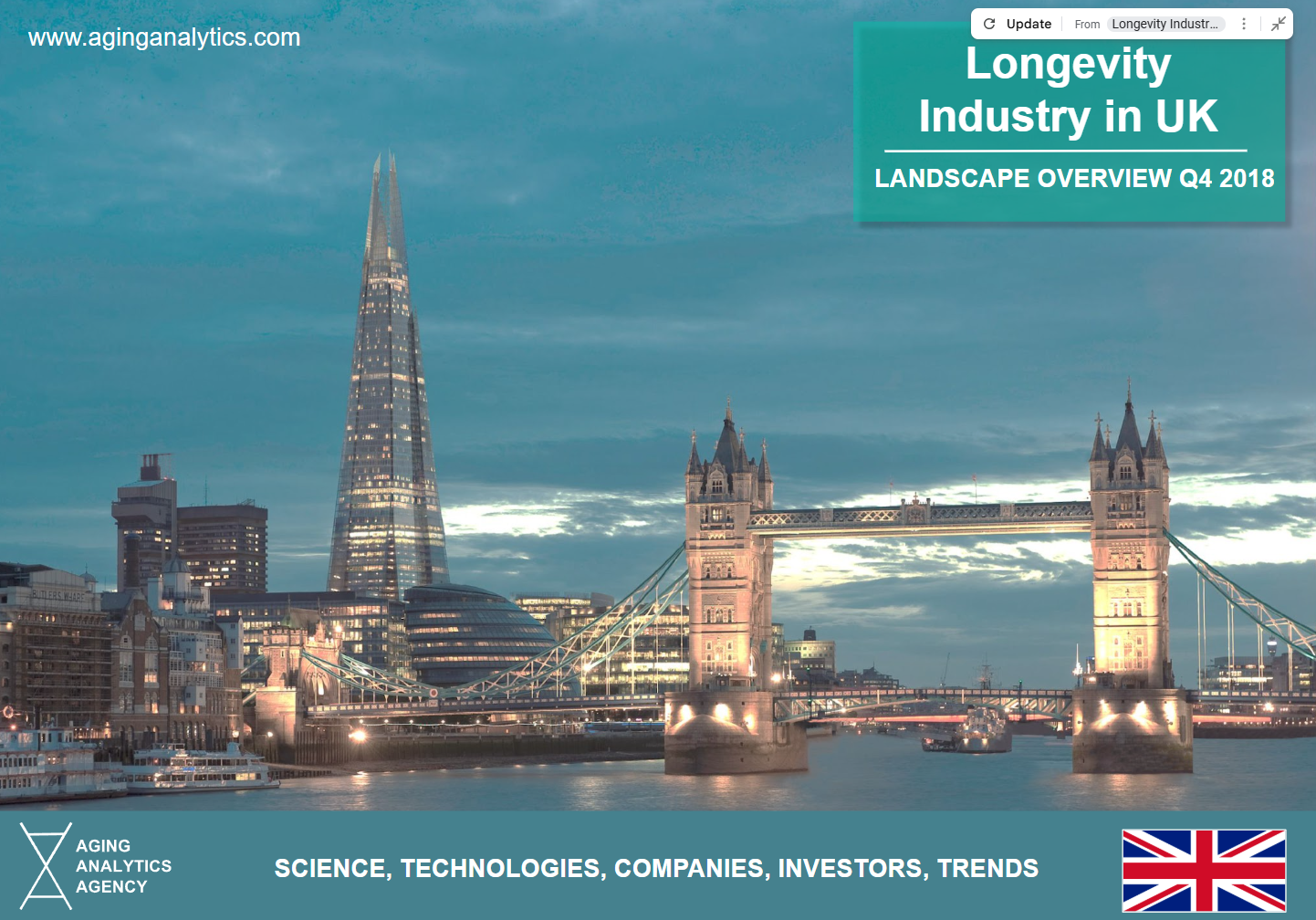 www.aginganalytics.com

Update From Longevity Industr...

Longevity Industry in UK

LANDSCAPE OVERVIEW Q4 2018

BUTLERS WHARF

AGING ANALYTICS AGENCY

SCIENCE, TECHNOLOGIES, COMPANIES, INVESTORS, TRENDS