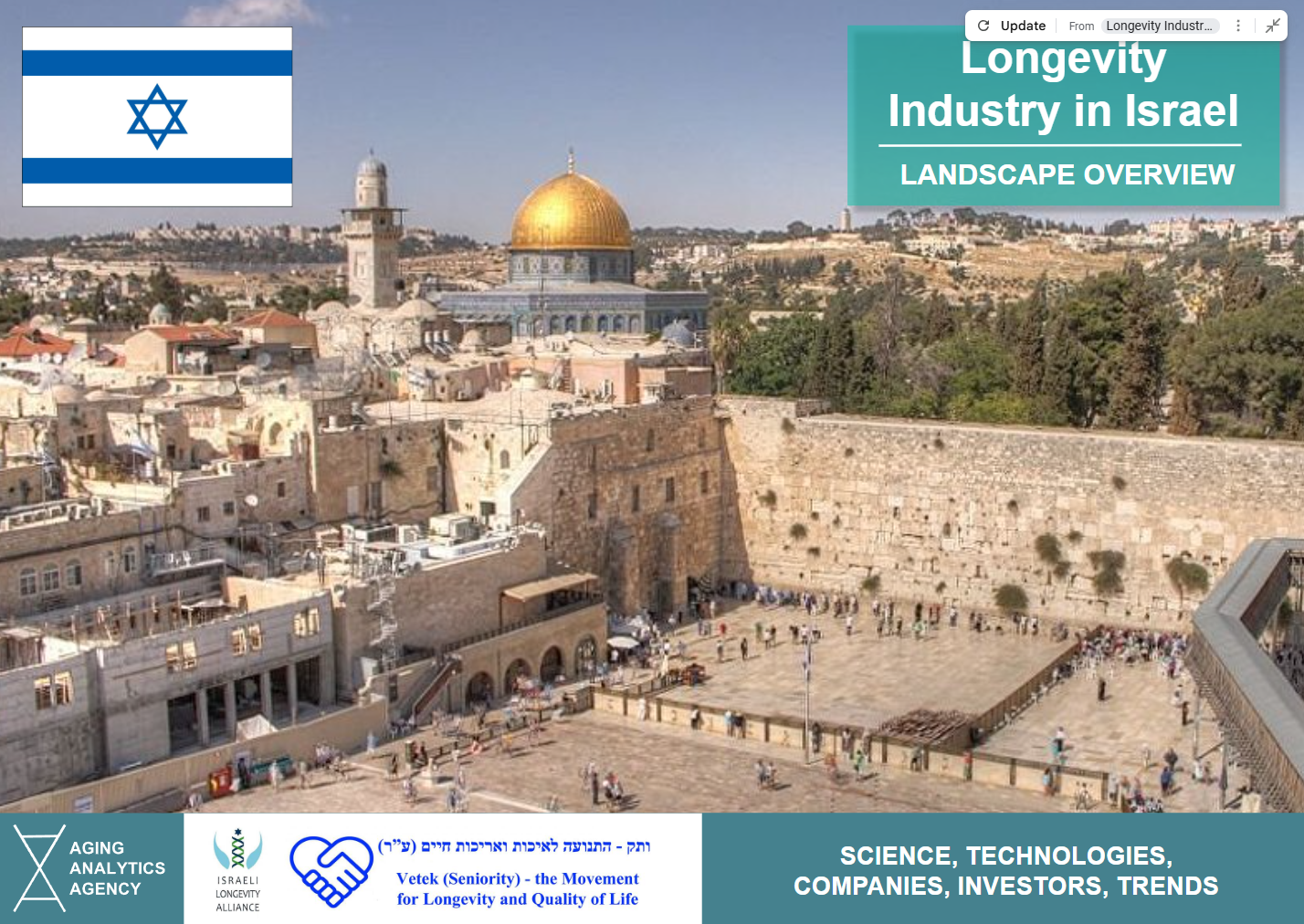 Update From Longevity Industr...

Longevity Industry in Israel

LANDSCAPE OVERVIEW

AGING ANALYTICS AGENCY

ISRAELI LONGEVITY ALLIANCE

ותק - התנועה לאיכות ואריכות חיים (ע"ר)

Vetek (Seniority) - the Movement for Longevity and Quality of Life

SCIENCE, TECHNOLOGIES, COMPANIES, INVESTORS, TRENDS